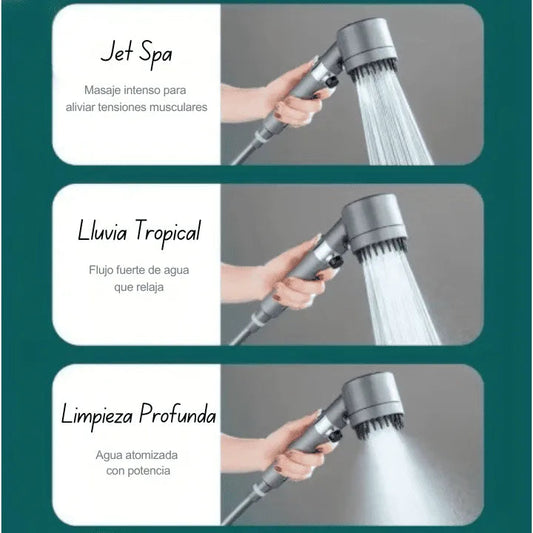 Jet Spa

Masaje intenso para aliviar tensiones musculares

Lluvia Tropical

Flujo fuerte de agua que relaja

Limpieza Profunda

Agua atomizada con potencia