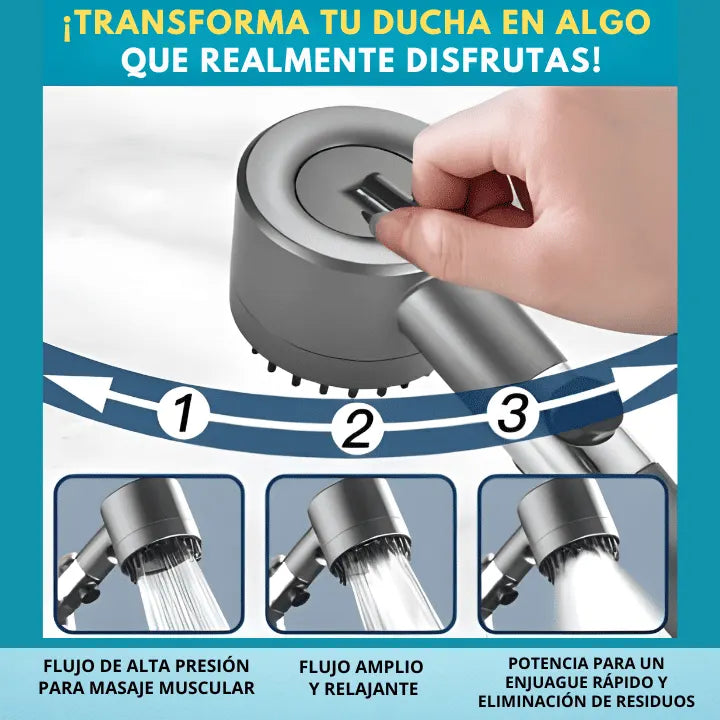 ¡TRANSFORMA TU DUCHA EN ALGO QUE REALMENTE DISFRUTAS!

1

2

3

FLUJO DE ALTA PRESIÓN PARA MASAJE MUSCULAR

FLUJO AMPLIO Y RELAJANTE

POTENCIA PARA UN ENJUAGUE RÁPIDO Y ELIMINACIÓN DE RESIDUOS